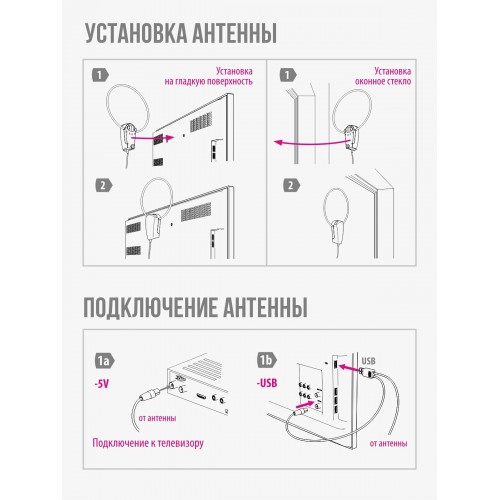 УСТАНОВКА АНТЕННЫ

1

Установка на гладкую поверхность

2

1

Установка оконное стекло

2

ПОДКЛЮЧЕНИЕ АНТЕННЫ

1a

-5V

от антенны

Подключение к телевизору

1b

-USB

USB

от антенны