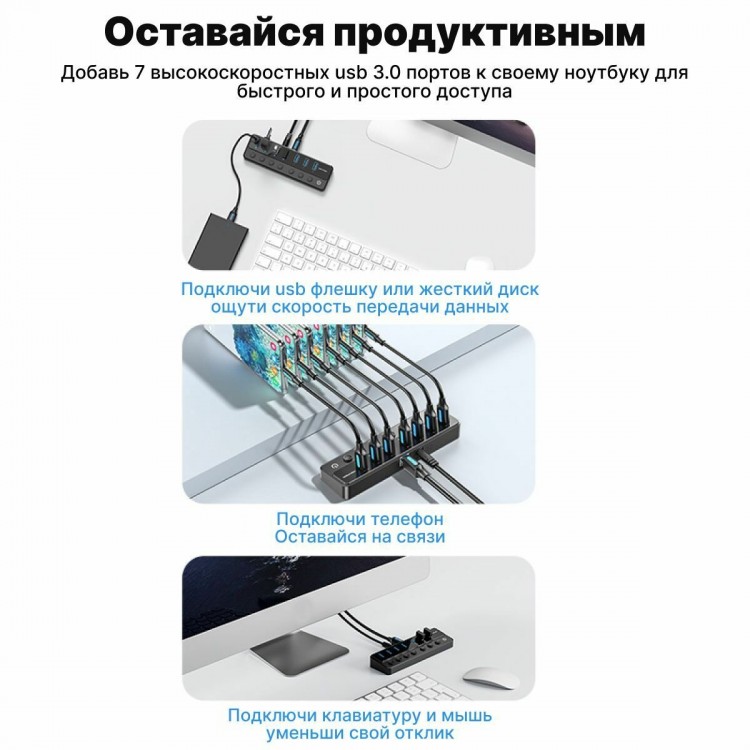 Оставайся продуктивным

Добавь 7 высокоскоростных usb 3.0 портов к своему ноутбуку для быстрого и простого доступа

Подключи usb флешку или жесткий диск ощути скорость передачи данных

Подключи телефон
Оставайся на связи

Подключи клавиатуру и мышь
уменьши свой отклик