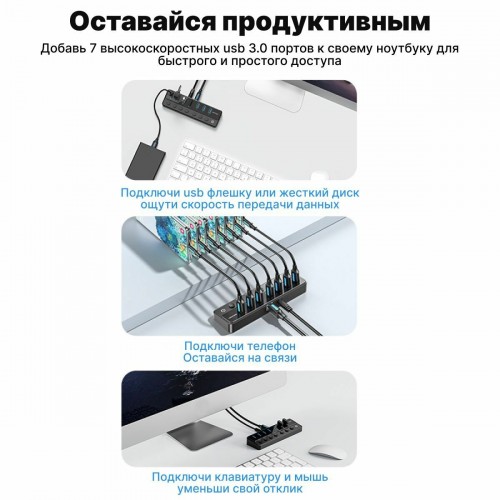 Оставайся продуктивным

Добавь 7 высокоскоростных usb 3.0 портов к своему ноутбуку для быстрого и простого доступа

Подключи usb флешку или жесткий диск ощути скорость передачи данных

Подключи телефон
Оставайся на связи

Подключи клавиатуру и мышь
уменьши свой отклик