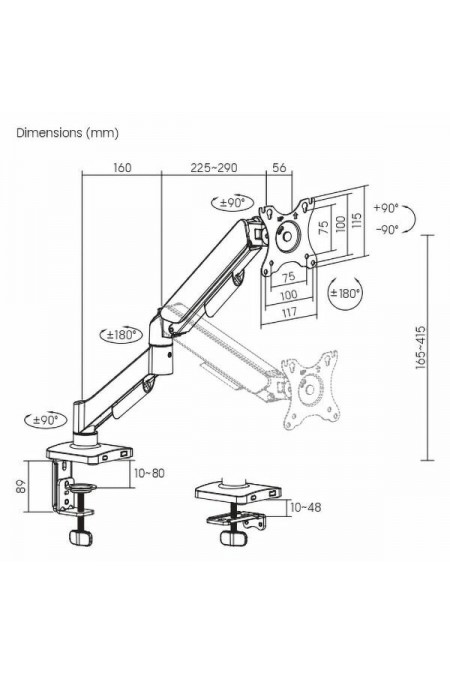 Dimensions (mm)

160
225~290
56
±90°
75
100
115
+90°
-90°
75
100
117
±180°
±180°
165~415
±90°
89
10~80
10~48