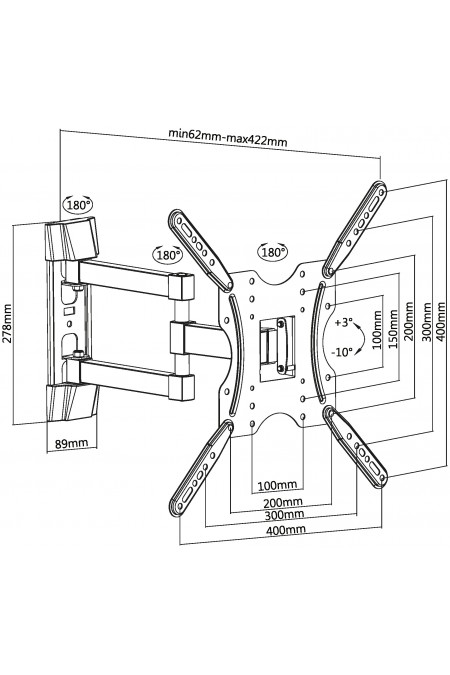 min62mm-max422mm

180°

180°

180°

278mm

89mm

+3°

-10°

100mm

150mm

200mm

300mm

400mm

100mm

200mm

300mm

400mm