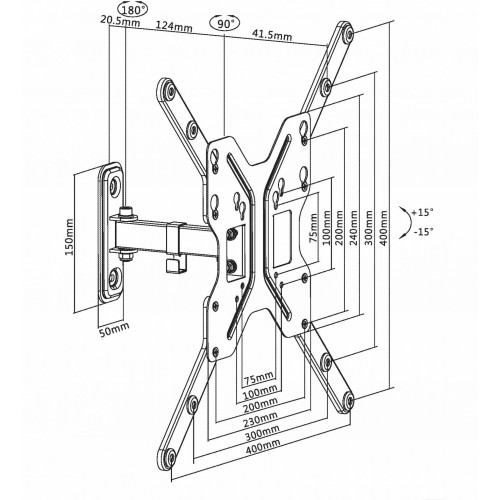 180°
20.5mm
124mm
90°
41.5mm
150mm
50mm
75mm
100mm
200mm
240mm
300mm
400mm
+15°
-15°
75mm
100mm
200mm
230mm
300mm
400mm