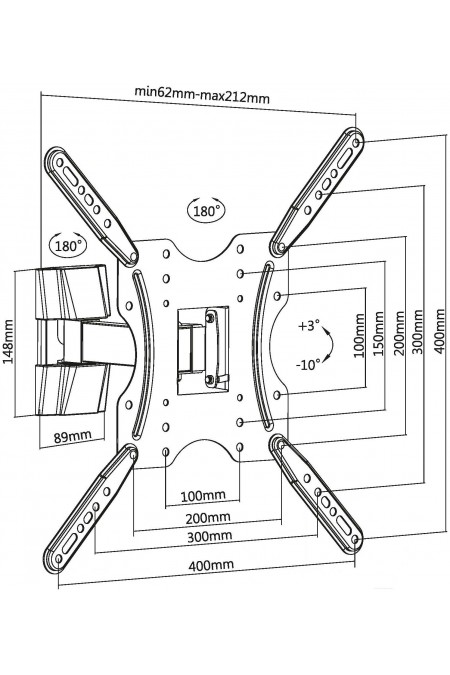 min62mm-max212mm

180°

180°

148mm

89mm

+3°

-10°

100mm

150mm

200mm

300mm

400mm

100mm

200mm

300mm

400mm