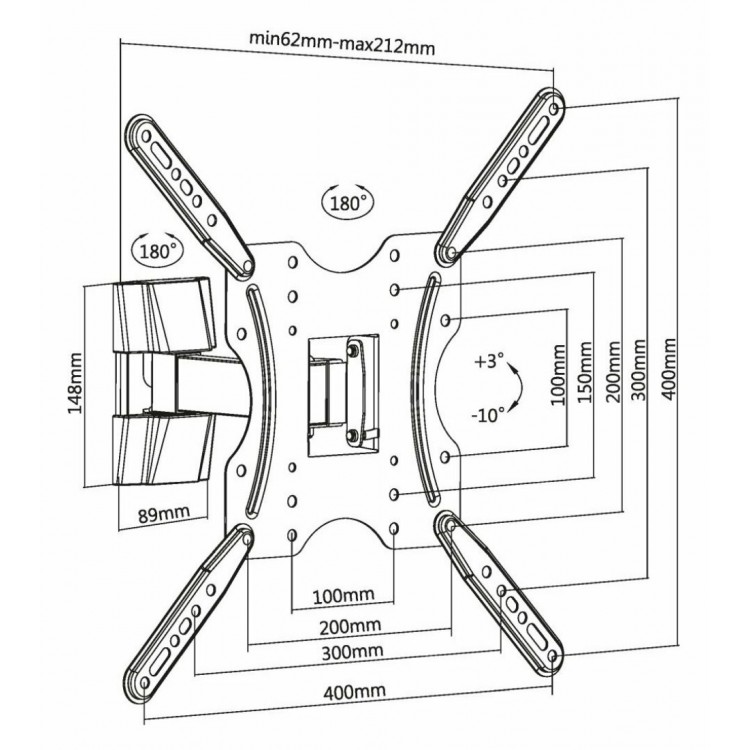 min62mm-max212mm

180°

180°

148mm

89mm

+3°

-10°

100mm

150mm

200mm

300mm

400mm

100mm

200mm

300mm

400mm