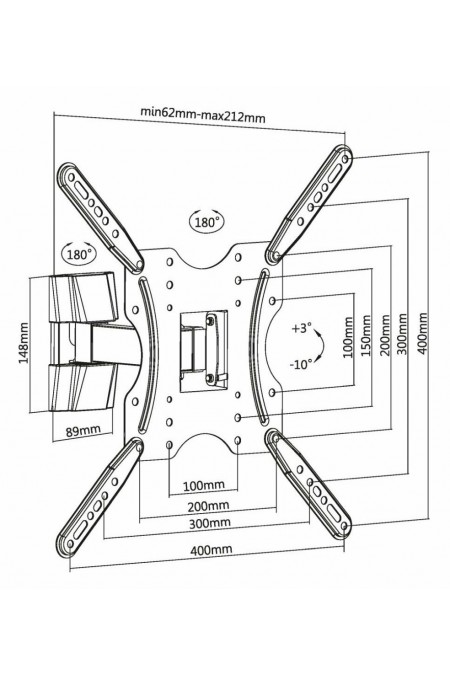 min62mm-max212mm

180°

180°

148mm

89mm

+3°

-10°

100mm

150mm

200mm

300mm

400mm

100mm

200mm

300mm

400mm