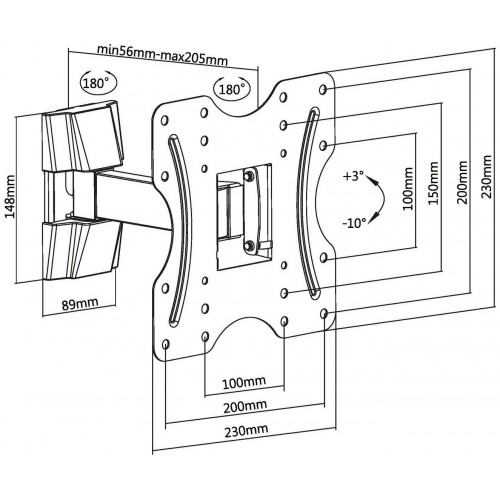 min56mm-max205mm

180°

180°

148mm

89mm

+3°

-10°

100mm

150mm

200mm

230mm

100mm

200mm

230mm