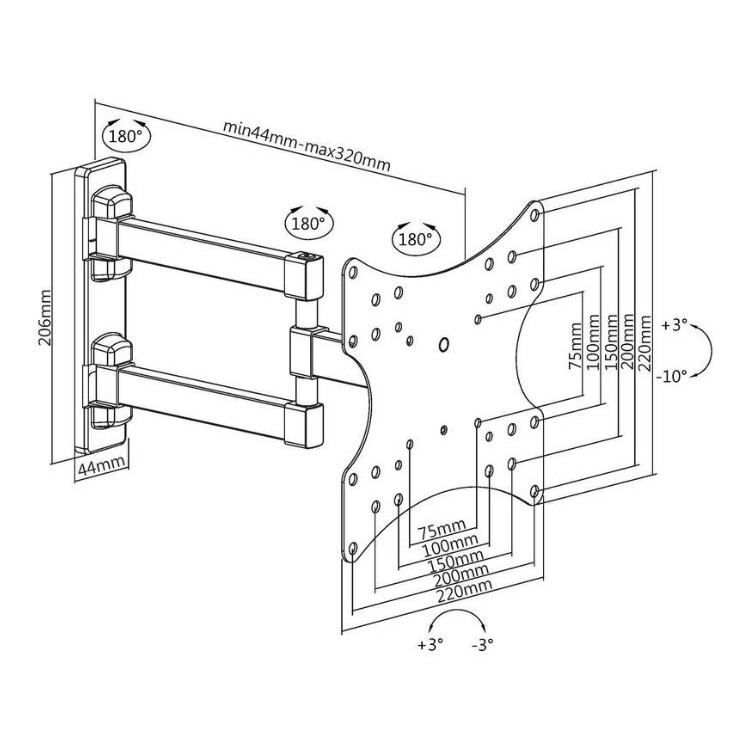 180°
min44mm-max320mm
180°
180°
206mm
44mm
75mm
100mm
150mm
200mm
220mm
+3°
-10°
75mm
100mm
150mm
200mm
220mm
+3°
-3°