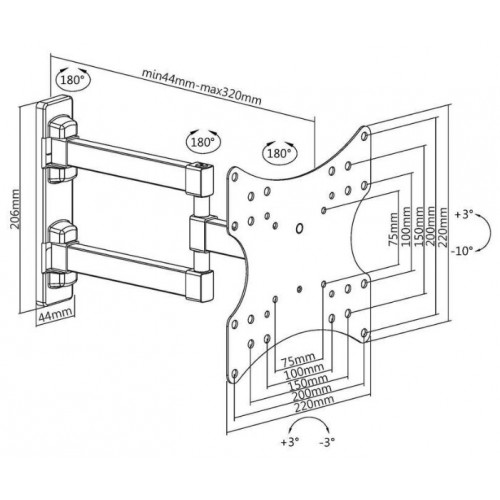 180°

min44mm-max320mm

180°

180°

206mm

44mm

75mm
100mm
150mm
200mm
220mm

+3°

-10°

75mm
100mm
150mm
200mm
220mm

+3°

-3°