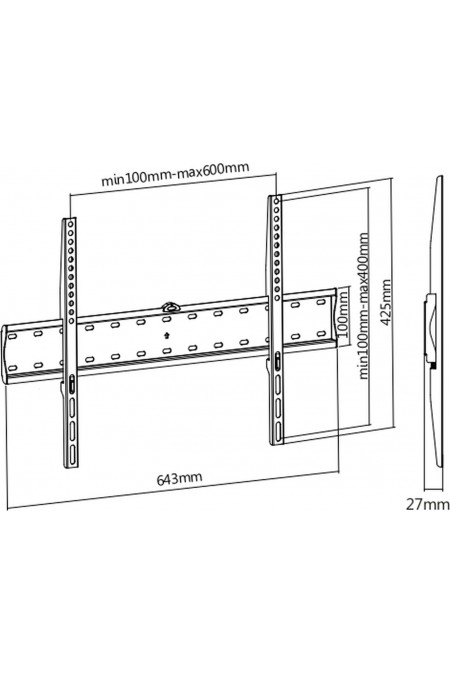 min100mm-max600mm
100mm
min100mm-max400mm
425mm
643mm
27mm