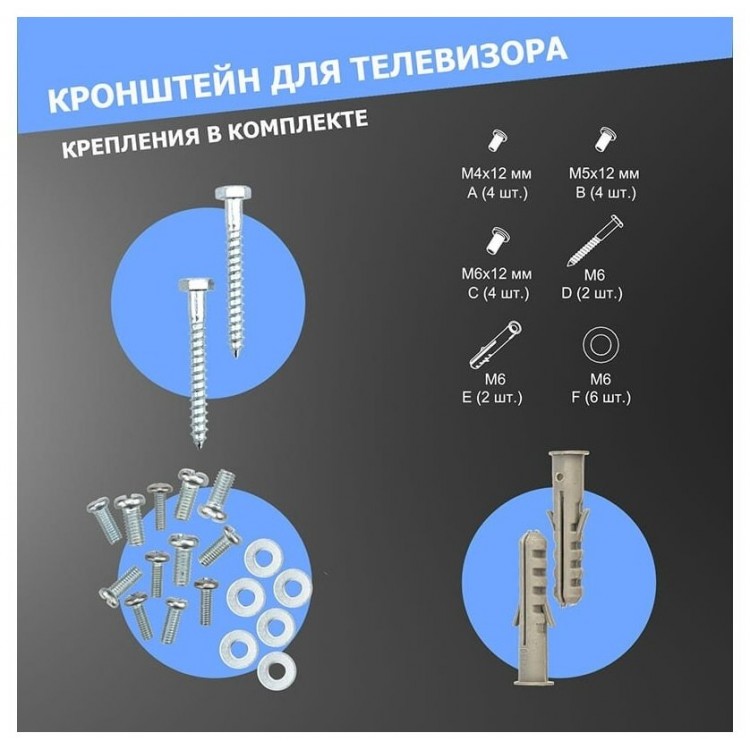 КРОНШТЕЙН ДЛЯ ТЕЛЕВИЗОРА

КРЕПЛЕНИЯ В КОМПЛЕКТЕ

M4x12 мм
A (4 шт.)

M5x12 мм
B (4 шт.)

M6x12 мм
C (4 шт.)

M6
D (2 шт.)

M6
E (2 шт.)

M6
F (6 шт.)