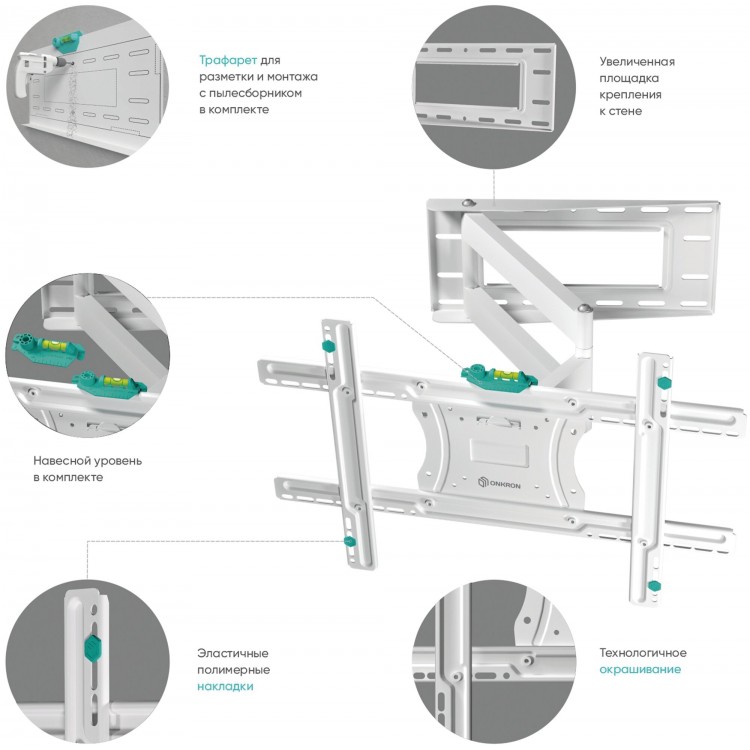 Трафарет для разметки и монтажа с пылесборником в комплекте

Увеличенная площадка крепления к стене

Навесной уровень в комплекте

ONKRON

Эластичные полимерные накладки

Технологичное окрашивание