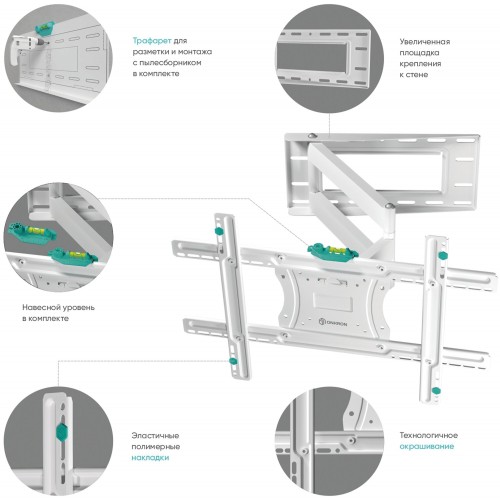 Трафарет для разметки и монтажа с пылесборником в комплекте

Увеличенная площадка крепления к стене

Навесной уровень в комплекте

ONKRON

Эластичные полимерные накладки

Технологичное окрашивание