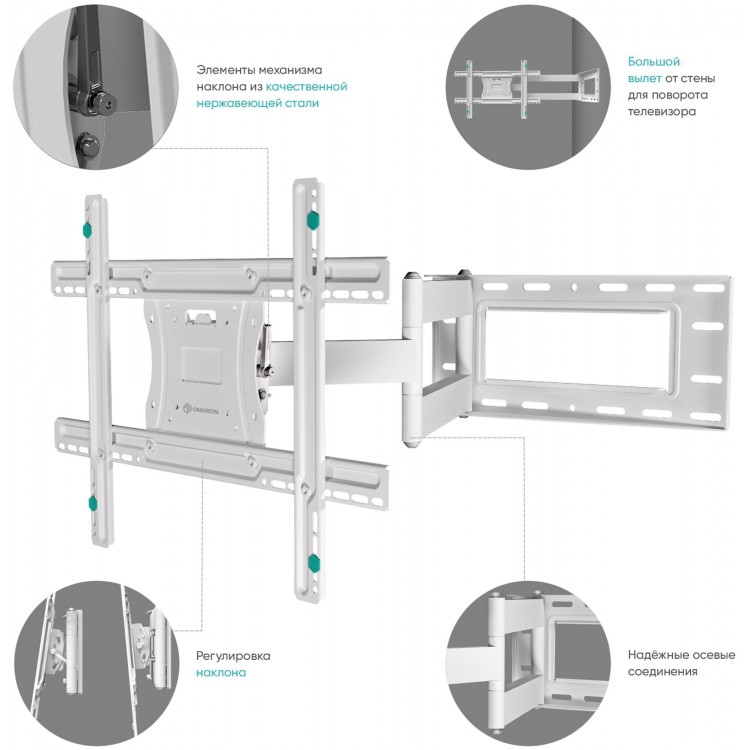 Элементы механизма наклона из качественной нержавеющей стали

Большой вылет от стены для поворота телевизора

ONKRON

Регулировка наклона

Надёжные осевые соединения