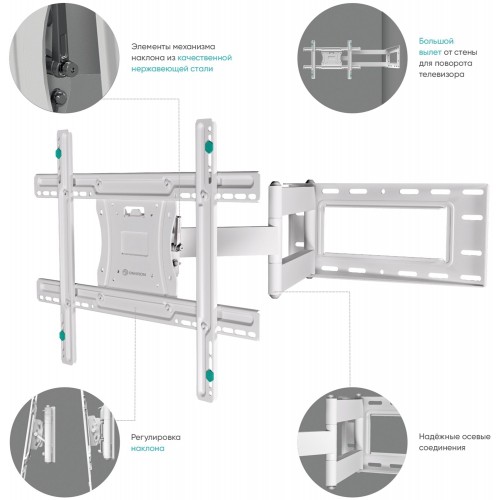 Элементы механизма наклона из качественной нержавеющей стали

Большой вылет от стены для поворота телевизора

ONKRON

Регулировка наклона

Надёжные осевые соединения