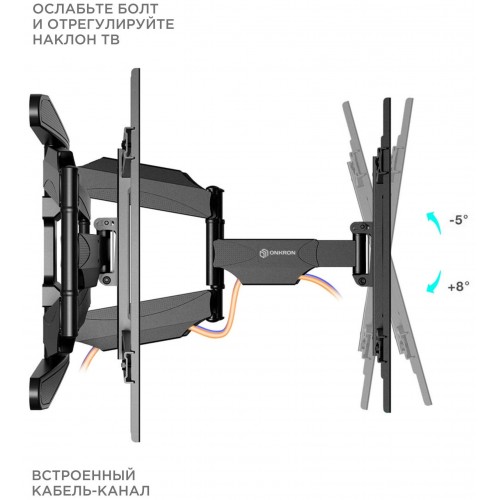 ОСЛАБЬТЕ БОЛТ И ОТРЕГУЛИРУЙТЕ НАКЛОН ТВ

ONKRON

-5°

+8°

ВСТРОЕННЫЙ КАБЕЛЬ-КАНАЛ