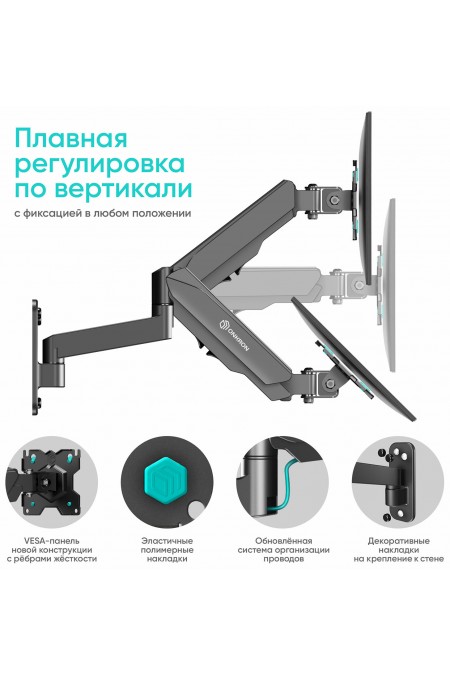 Плавная регулировка по вертикали

с фиксацией в любом положении

ONKRON

VESA-панель новой конструкции с рёбрами жёсткости

Эластичные полимерные накладки

Обновлённая система организации проводов

Декоративные накладки на крепление к стене