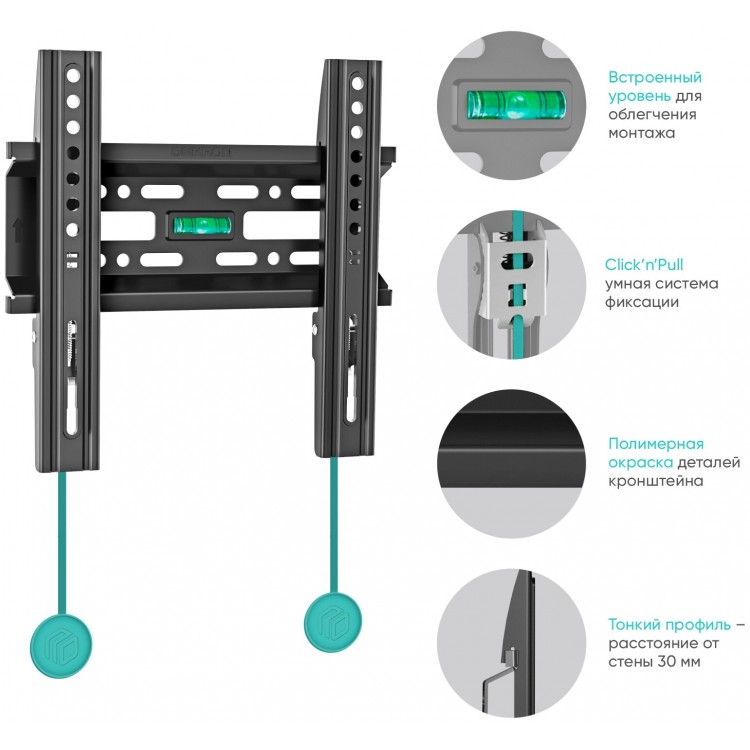 Встроенный уровень для облегчения монтажа

Click'n'Pull умная система фиксации

Полимерная окраска деталей кронштейна

Тонкий профиль – расстояние от стены 30 мм