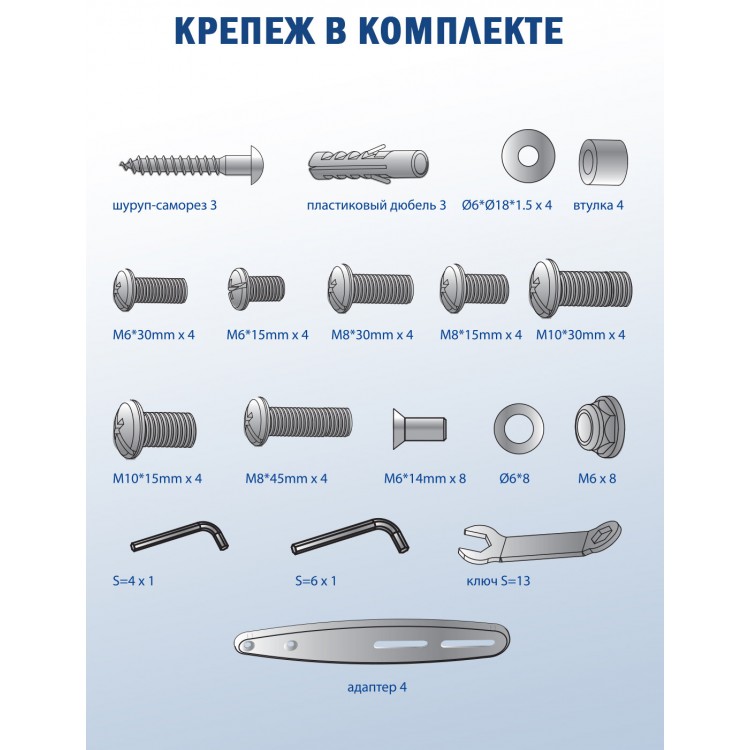 КРЕПЕЖ В КОМПЛЕКТЕ

шуруп-саморез 3

пластиковый дюбель 3

Ø6*Ø18*1.5 x 4

втулка 4

M6*30mm x 4

M6*15mm x 4

M8*30mm x 4

M8*15mm x 4

M10*30mm x 4

M10*15mm x 4

M8*45mm x 4

M6*14mm x 8

Ø6*8

M6 x 8

S=4 x 1

S=6 x 1

ключ S=13

адаптер 4