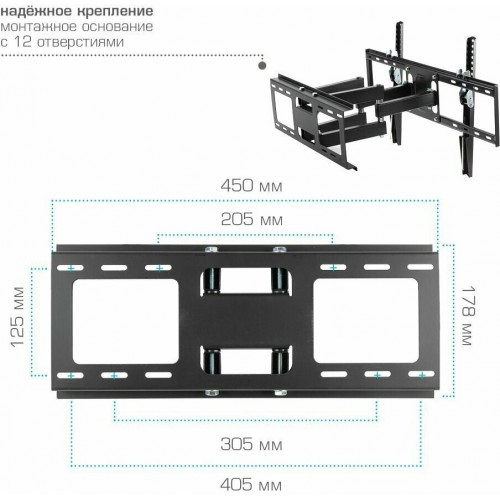 надёжное крепление
монтажное основание
с 12 отверстиями

450 мм

205 мм

125 мм

178 мм

305 мм

405 мм