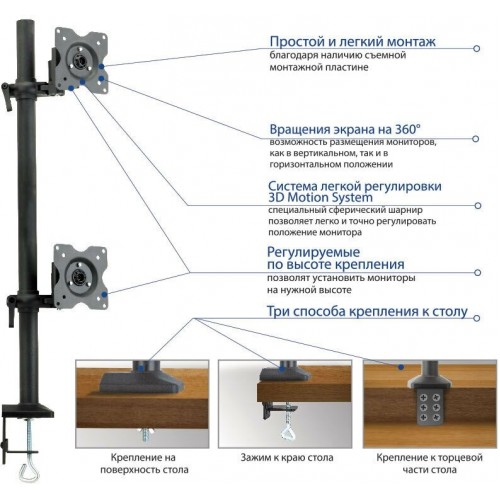 Простой и легкий монтаж
благодаря наличию съемной монтажной пластине

Вращения экрана на 360°
возможность размещения мониторов, как в вертикальном, так и в горизонтальном положении

Система легкой регулировки 3D Motion System
специальный сферический шарнир позволяет легко и точно регулировать положение монитора

Регулируемые по высоте крепления
позволят установить мониторы на нужной высоте

Три способа крепления к столу

Крепление на поверхность стола

Зажим к краю стола

Крепление к торцевой части стола