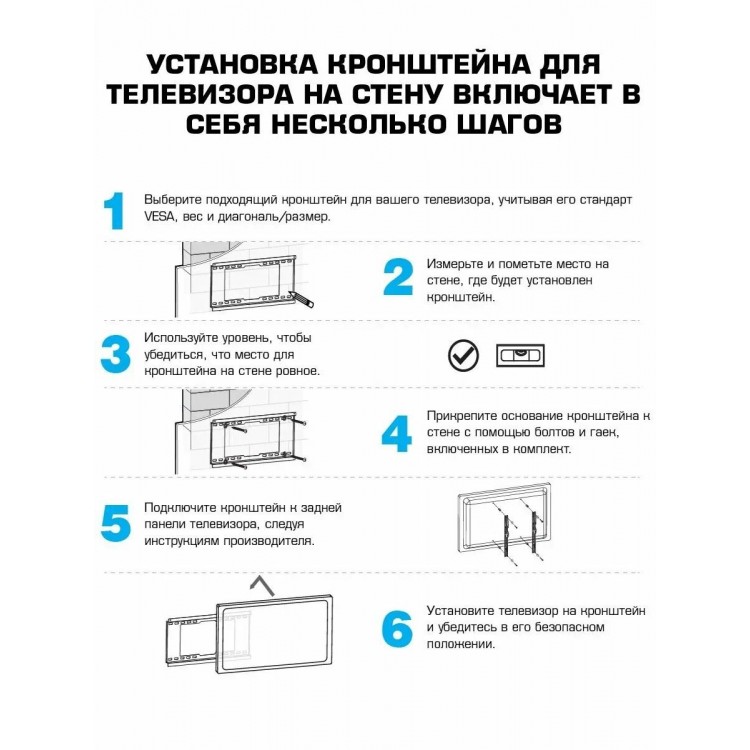 УСТАНОВКА КРОНШТЕЙНА ДЛЯ ТЕЛЕВИЗОРА НА СТЕНУ ВКЛЮЧАЕТ В СЕБЯ НЕСКОЛЬКО ШАГОВ

1 Выберите подходящий кронштейн для вашего телевизора, учитывая его стандарт VESA, вес и диагональ/размер.

2 Измерьте и пометьте место на стене, где будет установлен кронштейн.

3 Используйте уровень, чтобы убедиться, что место для кронштейна на стене ровное.

4 Прикрепите основание кронштейна к стене с помощью болтов и гаек, включенных в комплект.

5 Подключите кронштейн к задней панели телевизора, следуя инструкциям производителя.

6 Установите телевизор на кронштейн и убедитесь в его безопасном положении.