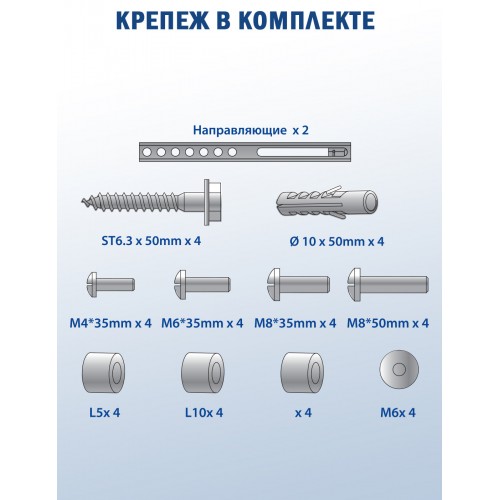 КРЕПЕЖ В КОМПЛЕКТЕ

Направляющие x 2

ST6.3 x 50mm x 4

Ø 10 x 50mm x 4

M4*35mm x 4

M6*35mm x 4

M8*35mm x 4

M8*50mm x 4

L5x 4

L10x 4

x 4

M6x 4