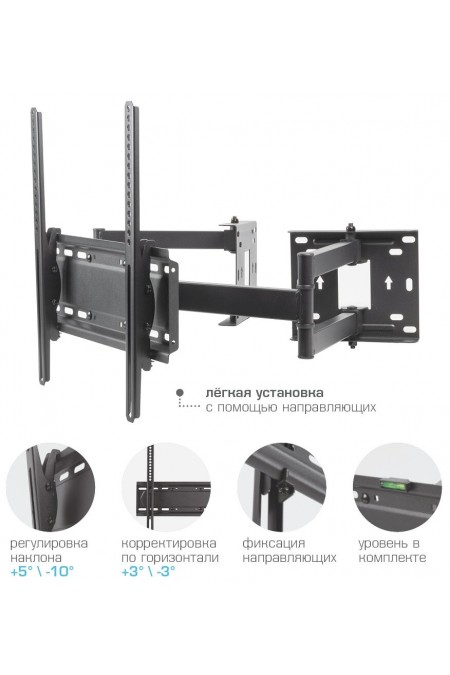 лёгкая установка
с помощью направляющих

регулировка наклона
+5° \ -10°

корректировка по горизонтали
+3° \ -3°

фиксация направляющих

уровень в комплекте