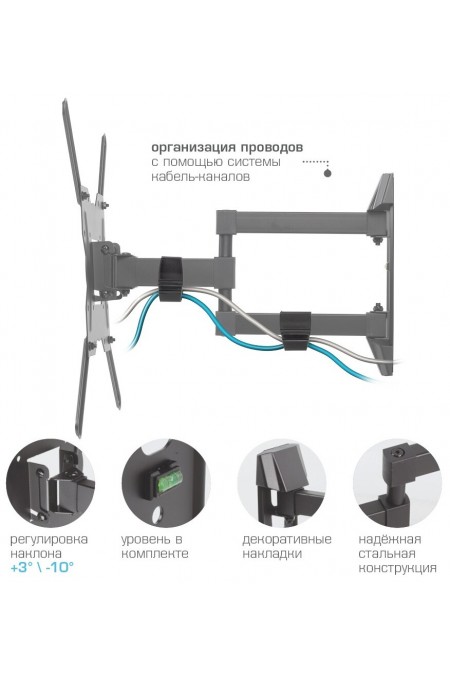 организация проводов
с помощью системы
кабель-каналов

регулировка
наклона
+3° \ -10°

уровень в
комплекте

декоративные
накладки

надёжная
стальная
конструкция