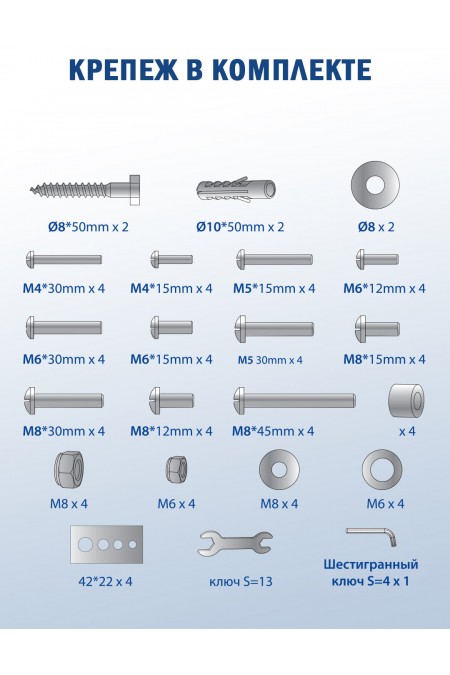 КРЕПЕЖ В КОМПЛЕКТЕ

Ø8*50mm x 2

Ø10*50mm x 2

Ø8 x 2

M4*30mm x 4

M4*15mm x 4

M5*15mm x 4

M6*12mm x 4

M6*30mm x 4

M6*15mm x 4

M5 30mm x 4

M8*15mm x 4

M8*30mm x 4

M8*12mm x 4

M8*45mm x 4

x 4

M8 x 4

M6 x 4

M8 x 4

M6 x 4

42*22 x 4

ключ S=13

Шестигранный ключ S=4 x 1