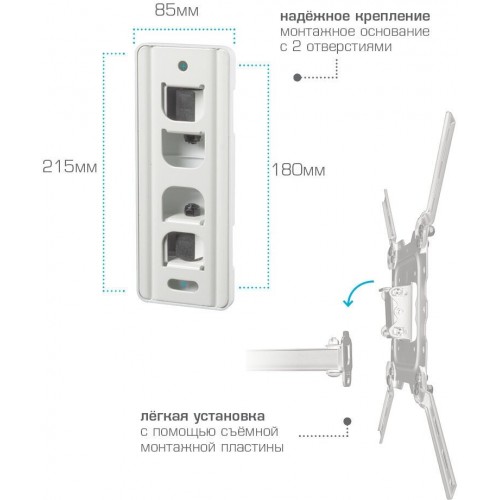 85мм

надёжное крепление
монтажное основание с 2 отверстиями

215мм

180мм

лёгкая установка
с помощью съёмной монтажной пластины