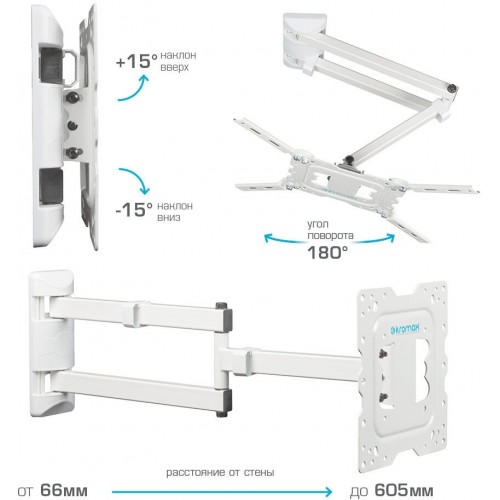 +15° наклон вверх

-15° наклон вниз

угол поворота 180°

kromax

расстояние от стены

от 66мм

до 605мм