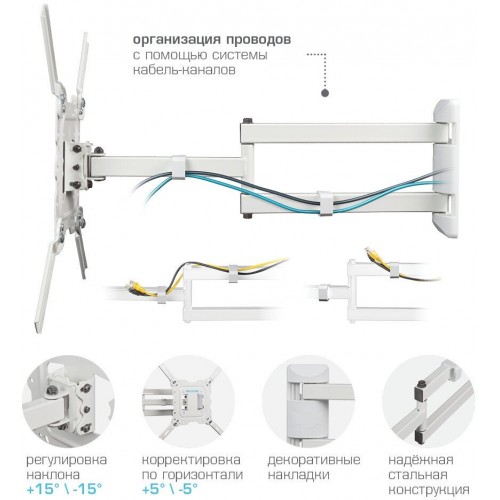 организация проводов
с помощью системы
кабель-каналов

регулировка
наклона
+15° \ -15°

корректировка
по горизонтали
+5° \ -5°

декоративные
накладки

надёжная
стальная
конструкция