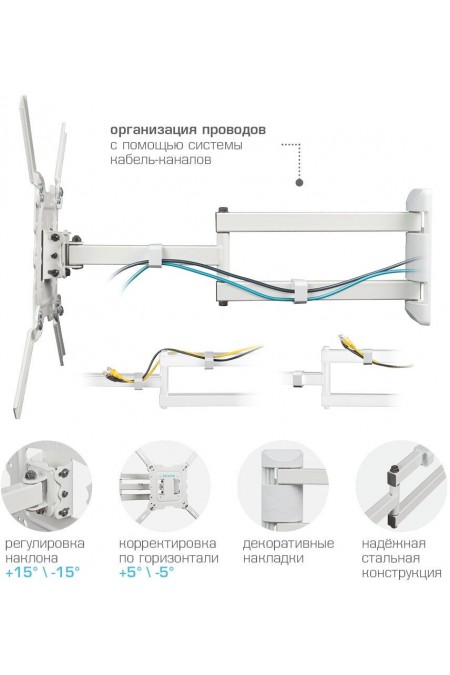 организация проводов
с помощью системы
кабель-каналов

регулировка
наклона
+15° \ -15°

корректировка
по горизонтали
+5° \ -5°

декоративные
накладки

надёжная
стальная
конструкция