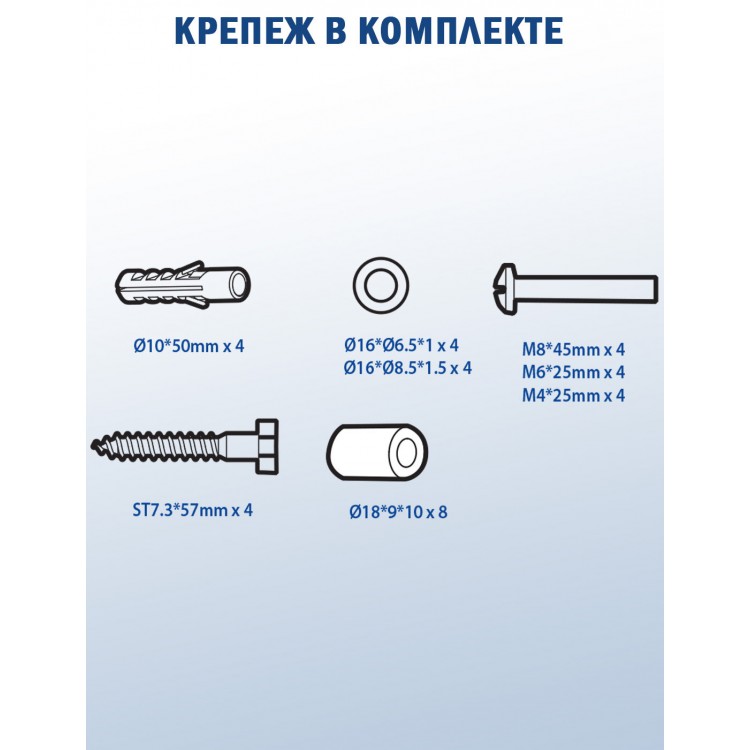 КРЕПЕЖ В КОМПЛЕКТЕ

Ø10*50mm x 4

Ø16*Ø6.5*1 x 4
Ø16*Ø8.5*1.5 x 4

M8*45mm x 4
M6*25mm x 4
M4*25mm x 4

ST7.3*57mm x 4

Ø18*9*10 x 8