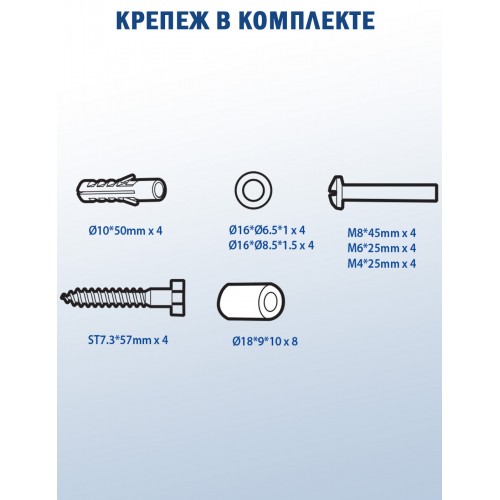 КРЕПЕЖ В КОМПЛЕКТЕ

Ø10*50mm x 4

Ø16*Ø6.5*1 x 4
Ø16*Ø8.5*1.5 x 4

M8*45mm x 4
M6*25mm x 4
M4*25mm x 4

ST7.3*57mm x 4

Ø18*9*10 x 8