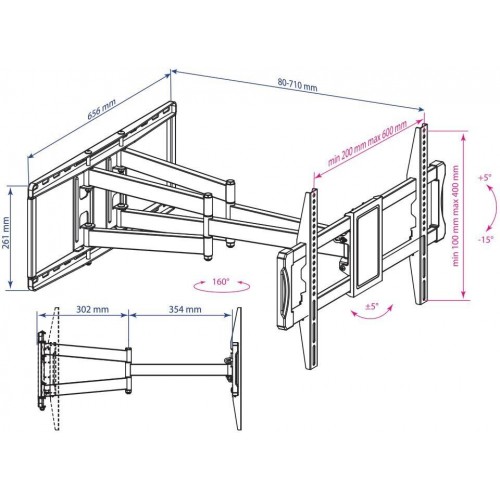 656 mm

80-710 mm

min 200 mm max 600 mm

261 mm

min 100 mm max 400 mm

+5°

-15°

160°

±5°

302 mm

354 mm