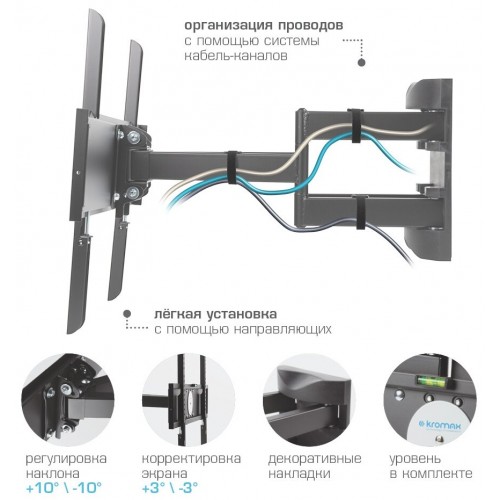 организация проводов
с помощью системы
кабель-каналов

лёгкая установка
с помощью направляющих

kromax

регулировка
наклона
+10° \ -10°

корректировка
экрана
+3° \ -3°

декоративные
накладки

уровень
в комплекте