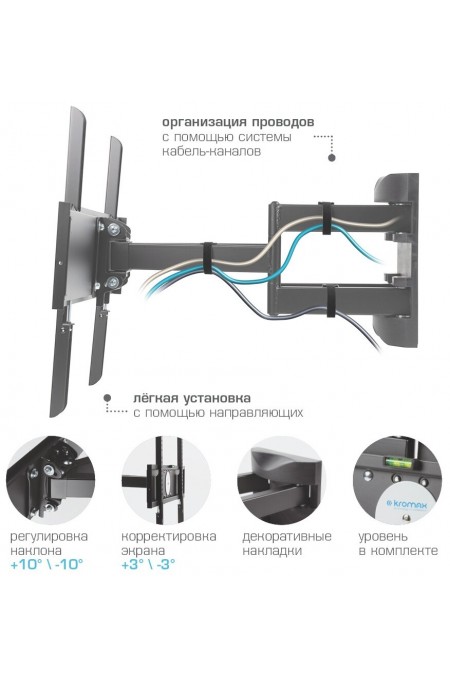 организация проводов
с помощью системы
кабель-каналов

лёгкая установка
с помощью направляющих

kromax

регулировка
наклона
+10° \ -10°

корректировка
экрана
+3° \ -3°

декоративные
накладки

уровень
в комплекте