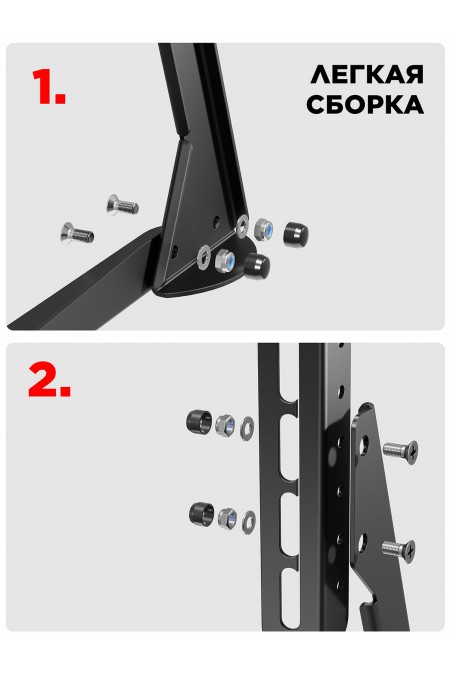 1.

ЛЕГКАЯ СБОРКА

2.