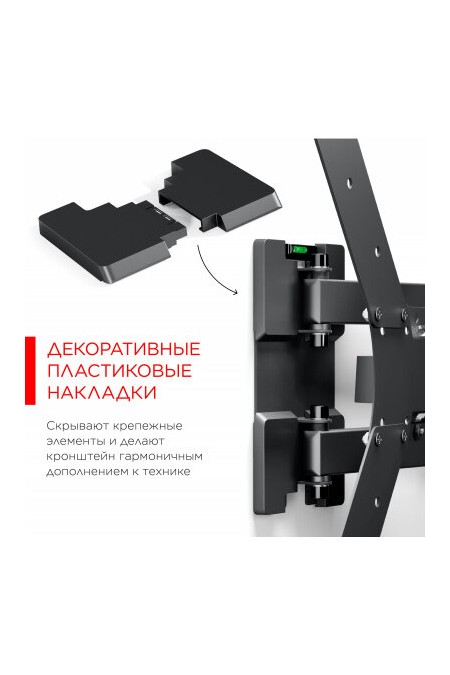 ДЕКОРАТИВНЫЕ ПЛАСТИКОВЫЕ НАКЛАДКИ

Скрывают крепежные элементы и делают кронштейн гармоничным дополнением к технике