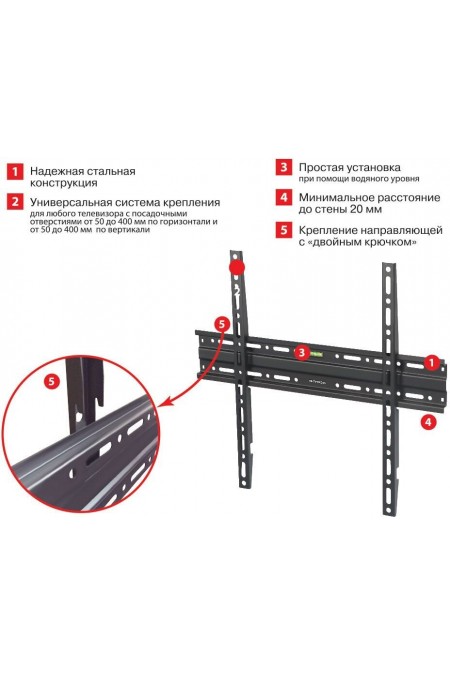 1 Надежная стальная конструкция

2 Универсальная система крепления
для любого телевизора с посадочными отверстиями от 50 до 400 мм по горизонтали и от 50 до 400 мм по вертикали

3 Простая установка
при помощи водяного уровня

4 Минимальное расстояние до стены 20 мм

5 Крепление направляющей с «двойным крючком»

2

5

3

1

4

5