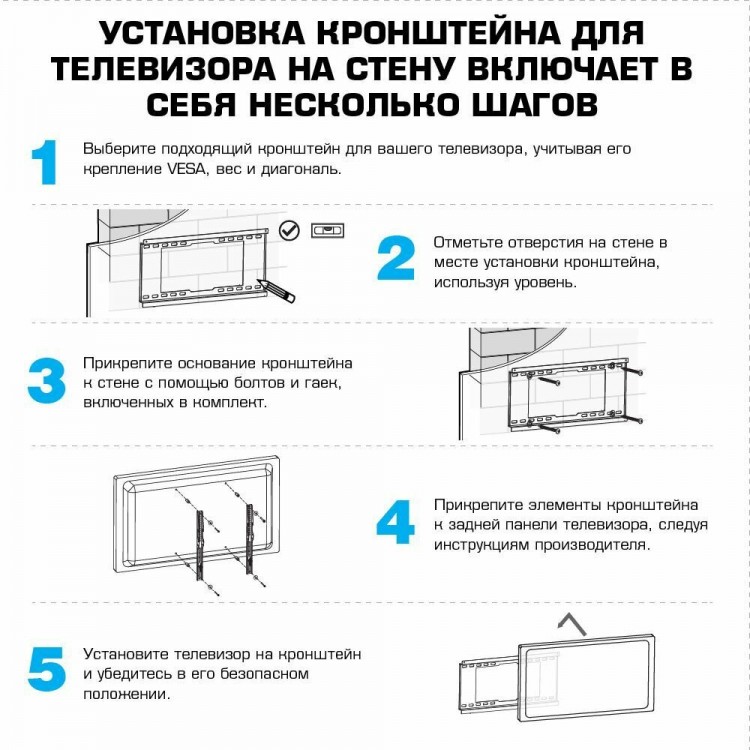 УСТАНОВКА КРОНШТЕЙНА ДЛЯ ТЕЛЕВИЗОРА НА СТЕНУ ВКЛЮЧАЕТ В СЕБЯ НЕСКОЛЬКО ШАГОВ

1 Выберите подходящий кронштейн для вашего телевизора, учитывая его крепление VESA, вес и диагональ.

2 Отметьте отверстия на стене в месте установки кронштейна, используя уровень.

3 Прикрепите основание кронштейна к стене с помощью болтов и гаек, включенных в комплект.

4 Прикрепите элементы кронштейна к задней панели телевизора, следуя инструкциям производителя.

5 Установите телевизор на кронштейн и убедитесь в его безопасном положении.