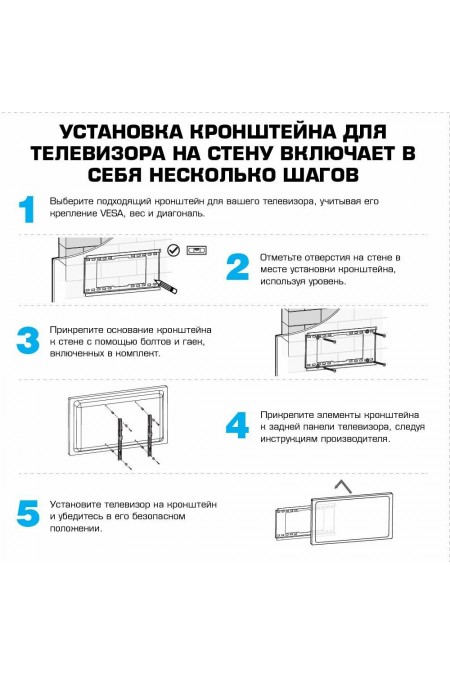 УСТАНОВКА КРОНШТЕЙНА ДЛЯ ТЕЛЕВИЗОРА НА СТЕНУ ВКЛЮЧАЕТ В СЕБЯ НЕСКОЛЬКО ШАГОВ

1 Выберите подходящий кронштейн для вашего телевизора, учитывая его крепление VESA, вес и диагональ.

2 Отметьте отверстия на стене в месте установки кронштейна, используя уровень.

3 Прикрепите основание кронштейна к стене с помощью болтов и гаек, включенных в комплект.

4 Прикрепите элементы кронштейна к задней панели телевизора, следуя инструкциям производителя.

5 Установите телевизор на кронштейн и убедитесь в его безопасном положении.