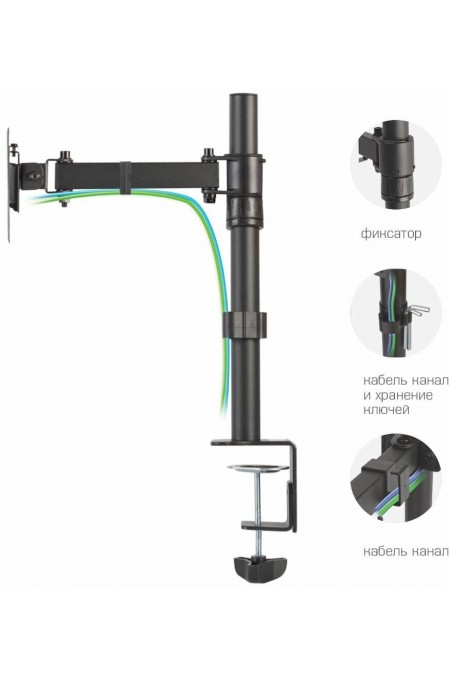 фиксатор

кабель канал и хранение ключей

кабель канал