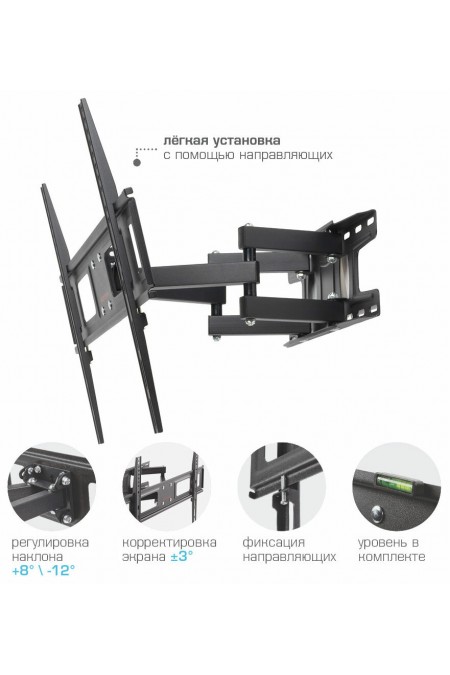 лёгкая установка
с помощью направляющих

регулировка наклона +8° \ -12°

корректировка экрана ±3°

фиксация направляющих

уровень в комплекте