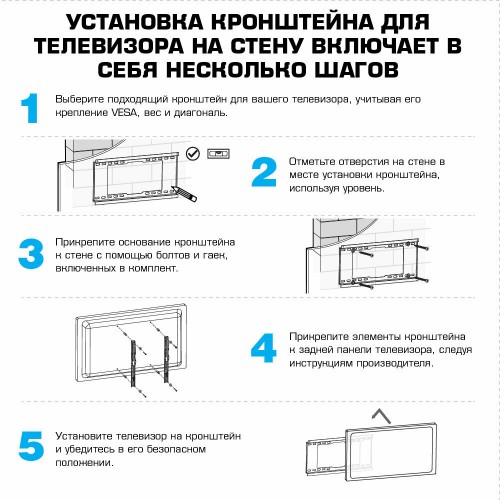 УСТАНОВКА КРОНШТЕЙНА ДЛЯ ТЕЛЕВИЗОРА НА СТЕНУ ВКЛЮЧАЕТ В СЕБЯ НЕСКОЛЬКО ШАГОВ

1 Выберите подходящий кронштейн для вашего телевизора, учитывая его крепление VESA, вес и диагональ.

2 Отметьте отверстия на стене в месте установки кронштейна, используя уровень.

3 Прикрепите основание кронштейна к стене с помощью болтов и гаек, включенных в комплект.

4 Прикрепите элементы кронштейна к задней панели телевизора, следуя инструкциям производителя.

5 Установите телевизор на кронштейн и убедитесь в его безопасном положении.