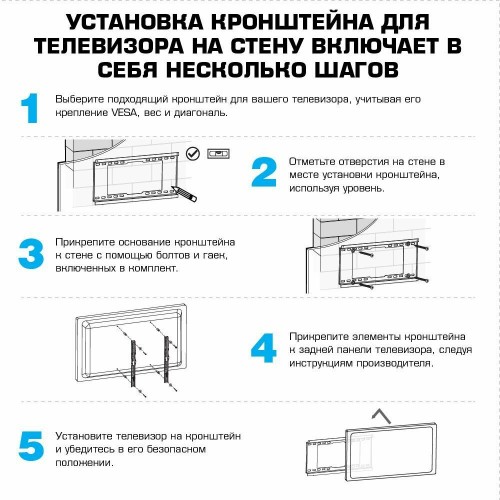 УСТАНОВКА КРОНШТЕЙНА ДЛЯ ТЕЛЕВИЗОРА НА СТЕНУ ВКЛЮЧАЕТ В СЕБЯ НЕСКОЛЬКО ШАГОВ

1 Выберите подходящий кронштейн для вашего телевизора, учитывая его крепление VESA, вес и диагональ.

2 Отметьте отверстия на стене в месте установки кронштейна, используя уровень.

3 Прикрепите основание кронштейна к стене с помощью болтов и гаек, включенных в комплект.

4 Прикрепите элементы кронштейна к задней панели телевизора, следуя инструкциям производителя.

5 Установите телевизор на кронштейн и убедитесь в его безопасном положении.