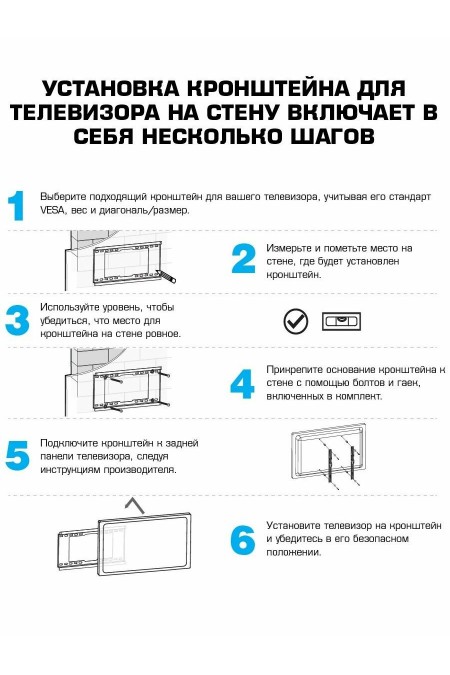 УСТАНОВКА КРОНШТЕЙНА ДЛЯ ТЕЛЕВИЗОРА НА СТЕНУ ВКЛЮЧАЕТ В СЕБЯ НЕСКОЛЬКО ШАГОВ

1 Выберите подходящий кронштейн для вашего телевизора, учитывая его стандарт VESA, вес и диагональ/размер.

2 Измерьте и пометьте место на стене, где будет установлен кронштейн.

3 Используйте уровень, чтобы убедиться, что место для кронштейна на стене ровное.

4 Прикрепите основание кронштейна к стене с помощью болтов и гаек, включенных в комплект.

5 Подключите кронштейн к задней панели телевизора, следуя инструкциям производителя.

6 Установите телевизор на кронштейн и убедитесь в его безопасном положении.