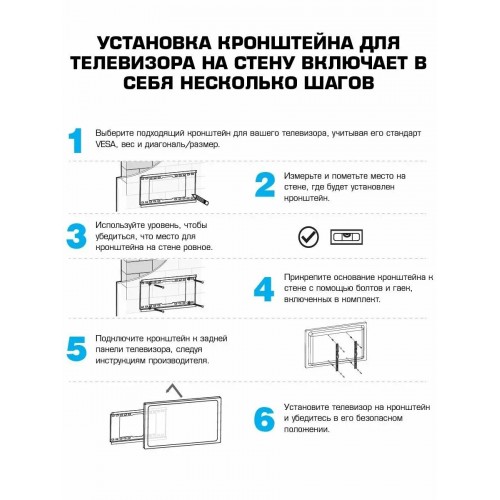 УСТАНОВКА КРОНШТЕЙНА ДЛЯ ТЕЛЕВИЗОРА НА СТЕНУ ВКЛЮЧАЕТ В СЕБЯ НЕСКОЛЬКО ШАГОВ

1 Выберите подходящий кронштейн для вашего телевизора, учитывая его стандарт VESA, вес и диагональ/размер.

2 Измерьте и пометьте место на стене, где будет установлен кронштейн.

3 Используйте уровень, чтобы убедиться, что место для кронштейна на стене ровное.

4 Прикрепите основание кронштейна к стене с помощью болтов и гаек, включенных в комплект.

5 Подключите кронштейн к задней панели телевизора, следуя инструкциям производителя.

6 Установите телевизор на кронштейн и убедитесь в его безопасном положении.