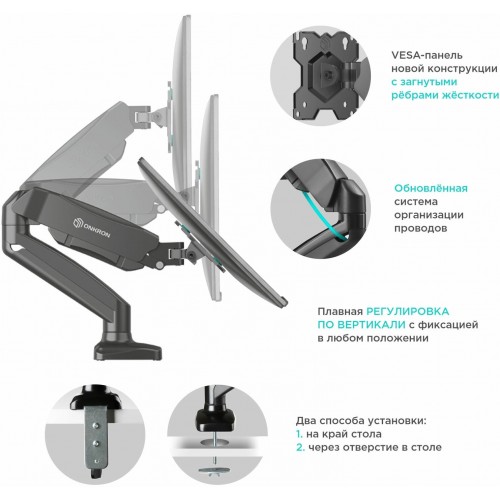 ONKRON

VESA-панель новой конструкции с загнутыми рёбрами жёсткости

Обновлённая система организации проводов

Плавная РЕГУЛИРОВКА ПО ВЕРТИКАЛИ с фиксацией в любом положении

Два способа установки:
1. на край стола
2. через отверстие в столе